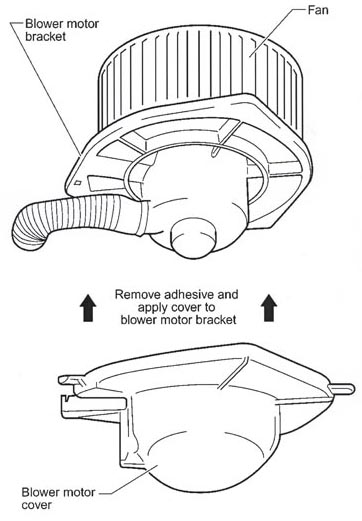 Blower motor bracket

Fan

Remove adhesive and apply cover to blower motor bracket

Blower motor cover