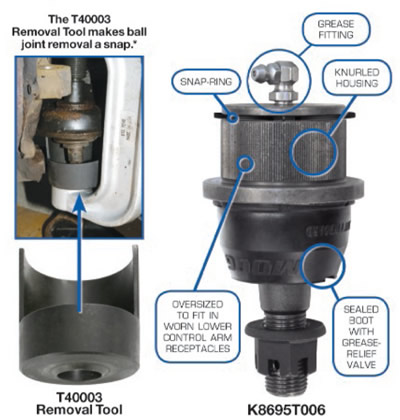 The T40003 Removal Tool makes ball joint removal a snap.*

T40003
Removal Tool

GREASE FITTING

SNAP-RING

KNURLED HOUSING

OVERSIZED TO FIT IN WORN LOWER CONTROL ARM RECEPTACLES

SEALED BOOT WITH GREASE-RELIEF VALVE

K8695T006