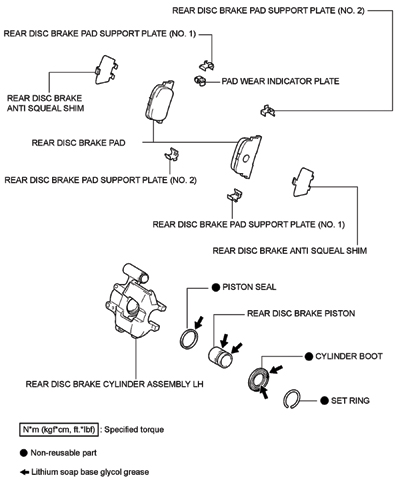 REAR DISC BRAKE PAD SUPPORT PLATE (NO. 2)

REAR DISC BRAKE PAD SUPPORT PLATE (NO. 1)

PAD WEAR INDICATOR PLATE

REAR DISC BRAKE ANTI SQUEAL SHIM

REAR DISC BRAKE PAD

REAR DISC BRAKE PAD SUPPORT PLATE (NO. 2)

REAR DISC BRAKE PAD SUPPORT PLATE (NO. 1)

REAR DISC BRAKE ANTI SQUEAL SHIM

● PISTON SEAL

REAR DISC BRAKE PISTON

● CYLINDER BOOT

REAR DISC BRAKE CYLINDER ASSEMBLY LH

● SET RING

N*m (kgf*cm, ft.*lbf) : Specified torque

● Non-reusable part

← Lithium soap base glycol grease