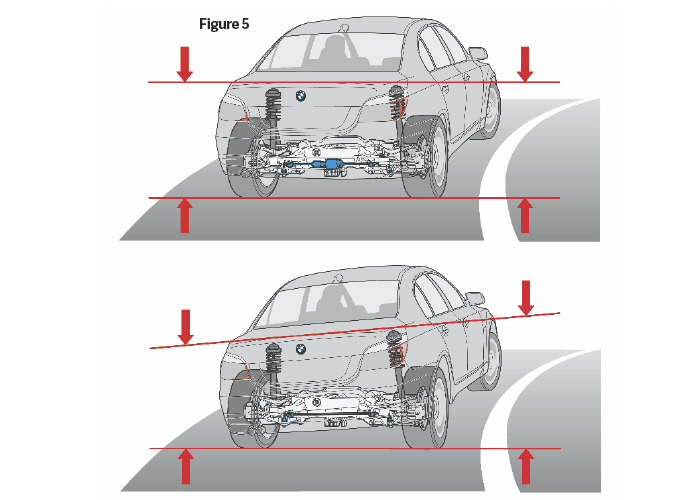 Figure 5